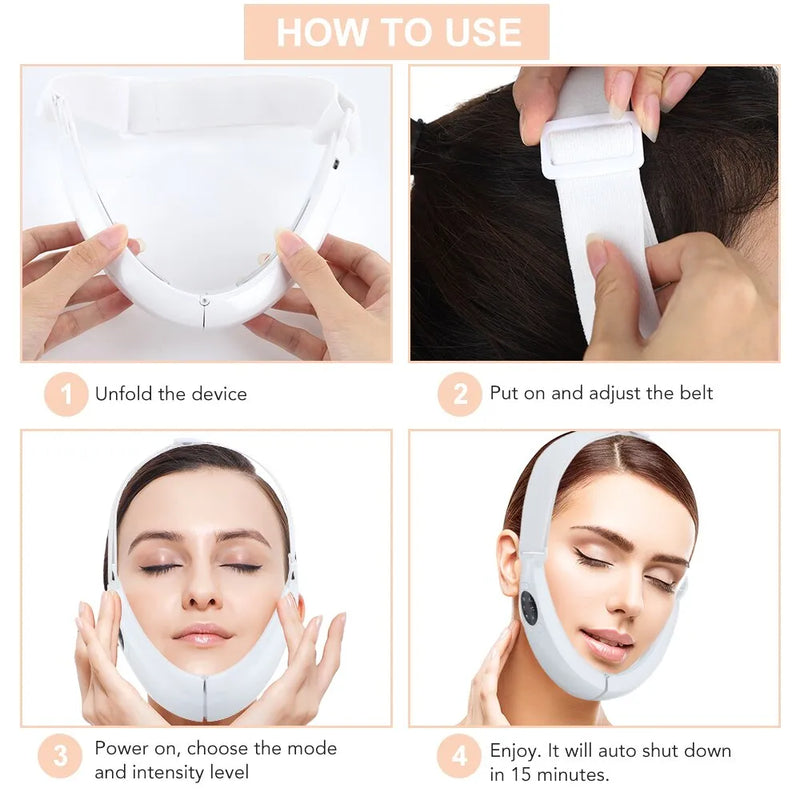 HOW TO USE

1 Unfold the device

2 Put on and adjust the belt

3 Power on, choose the mode and intensity level

4 Enjoy. It will auto shut down in 15 minutes.